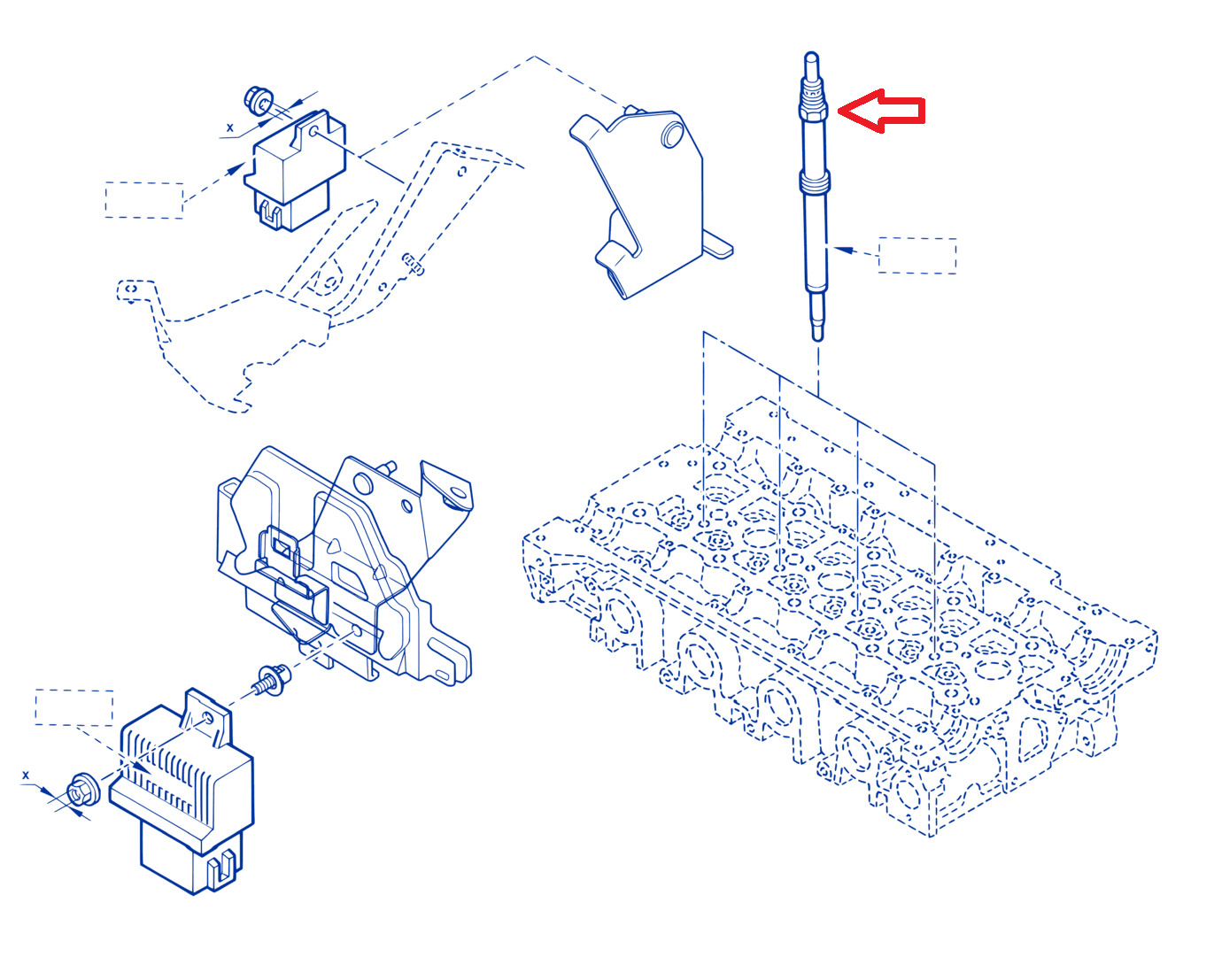 x

x